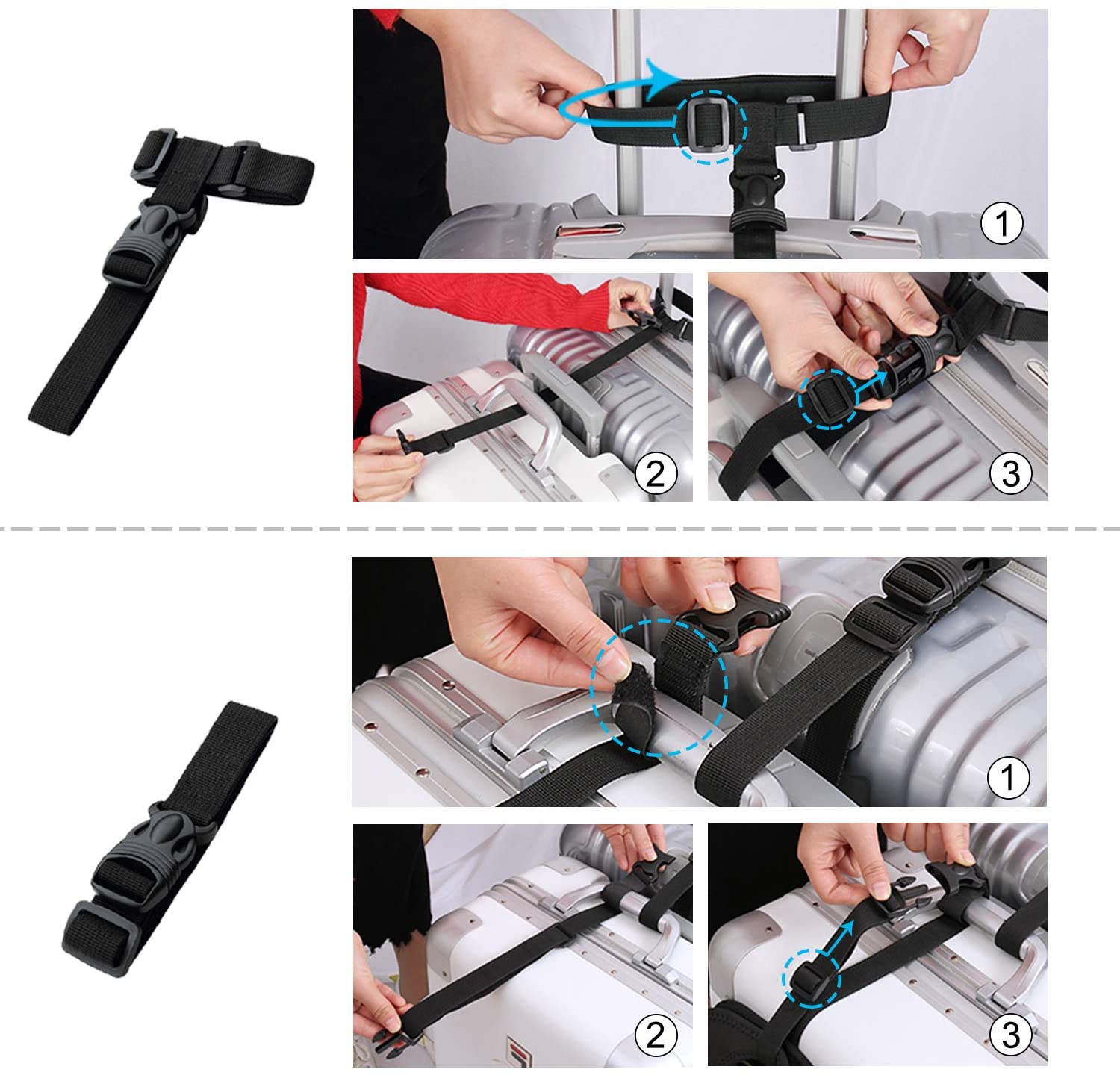 1

2

3

1

2

3